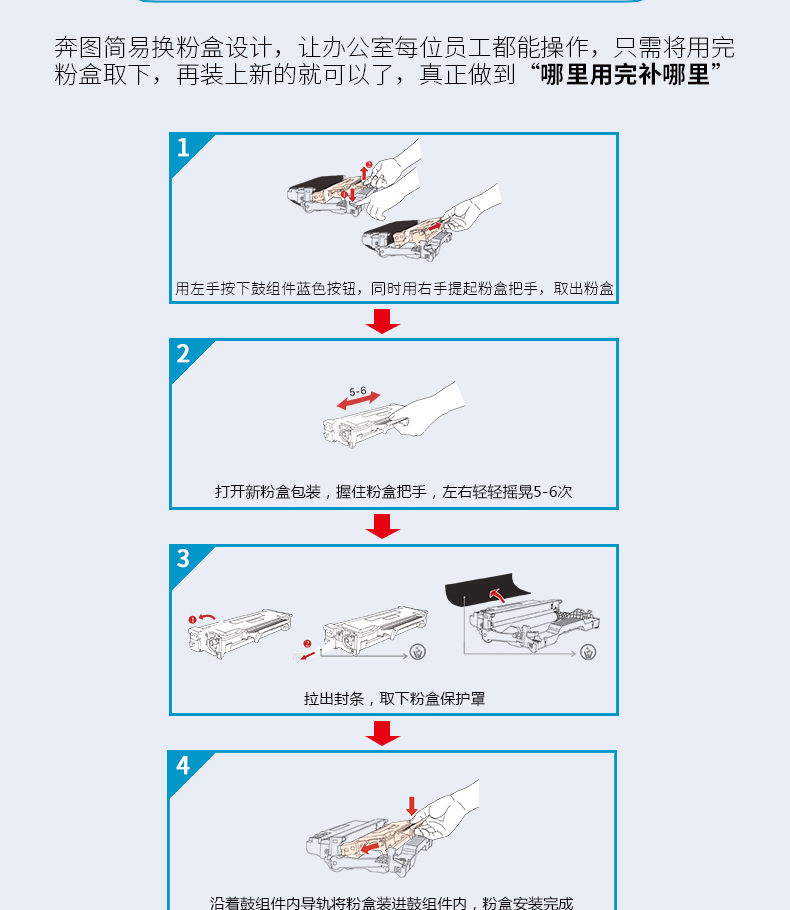 奔图简易换粉盒设计，让办公室每位员工都能操作，只需将用完粉盒取下，再装上新的就可以了，真正做到“哪里用完补哪里”

1

用左手按下鼓组件蓝色按钮，同时用右手提起粉盒把手，取出粉盒

2

5-6

打开新粉盒包装，握住粉盒把手，左右轻轻摇晃5-6次

3

拉出封条，取下粉盒保护罩

4

沿着鼓组件内导轨将粉盒装进鼓组件内，粉盒安装完成