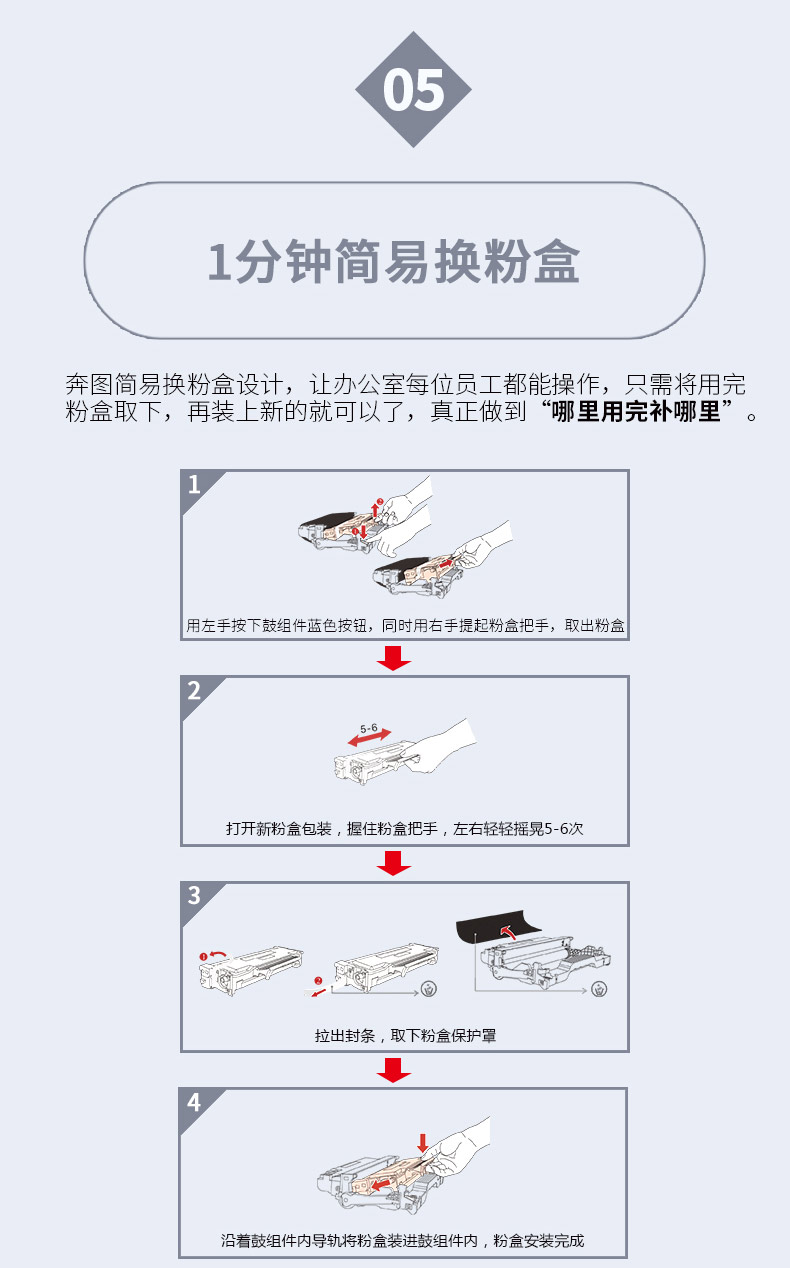 05

1分钟简易换粉盒

奔图简易换粉盒设计，让办公室每位员工都能操作，只需将用完粉盒取下，再装上新的就可以了，真正做到“哪里用完补哪里”。

1

用左手按下鼓组件蓝色按钮，同时用右手提起粉盒把手，取出粉盒

2

5-6

打开新粉盒包装，握住粉盒把手，左右轻轻摇晃5-6次

3

拉出封条，取下粉盒保护罩

4

沿着鼓组件内导轨将粉盒装进鼓组件内，粉盒安装完成