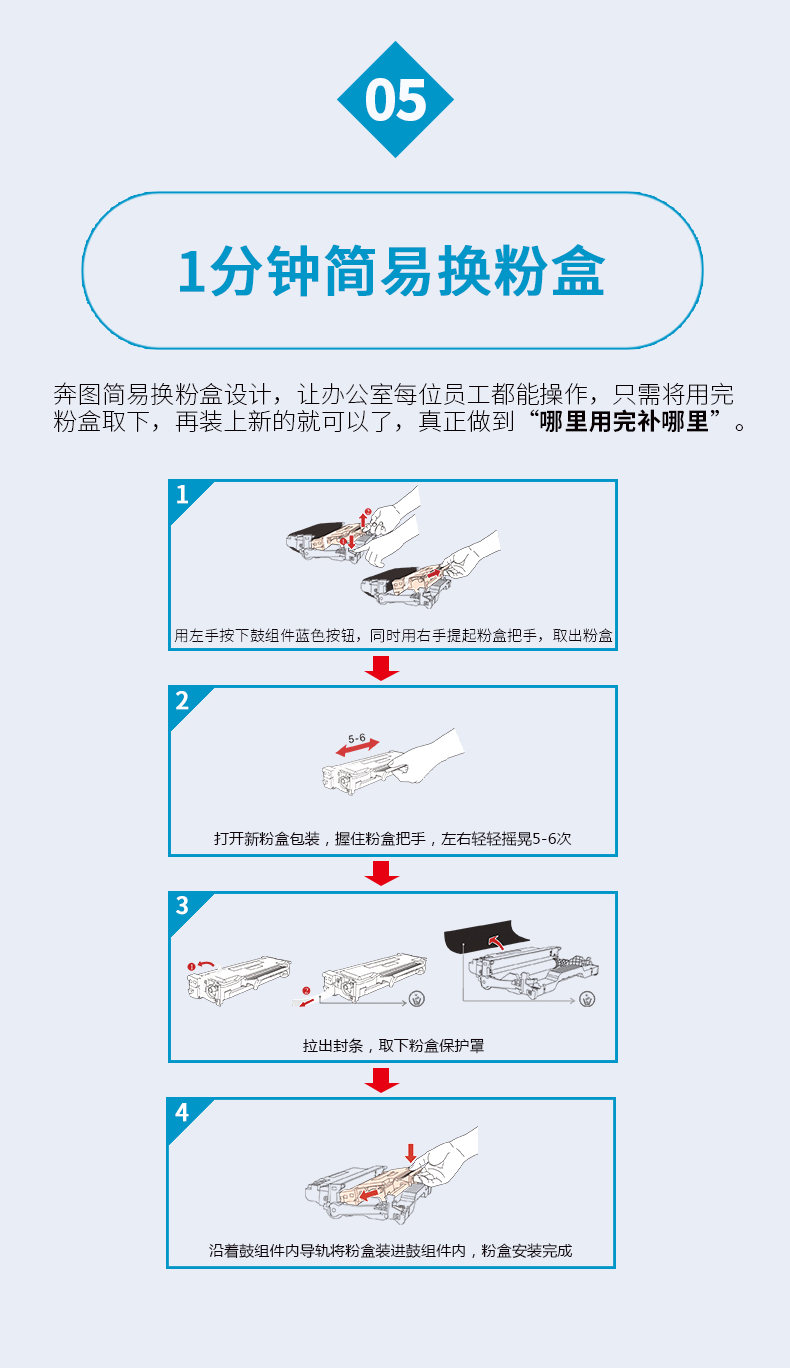 05

1分钟简易换粉盒

奔图简易换粉盒设计，让办公室每位员工都能操作，只需将用完粉盒取下，再装上新的就可以了，真正做到“哪里用完补哪里”。

1

用左手按下鼓组件蓝色按钮，同时用右手提起粉盒把手，取出粉盒

2

5-6

打开新粉盒包装，握住粉盒把手，左右轻轻摇晃5-6次

3

拉出封条，取下粉盒保护罩

4

沿着鼓组件内导轨将粉盒装进鼓组件内，粉盒安装完成