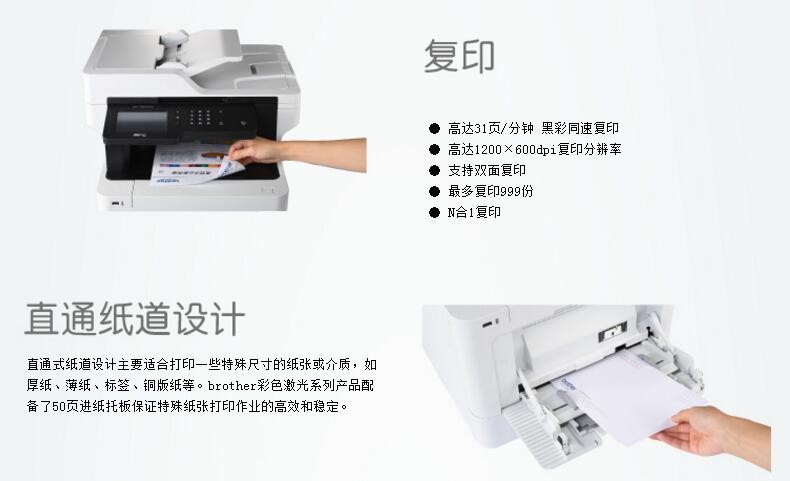 复印

● 高达31页/分钟 黑彩同速复印
● 高达1200×600dpi复印分辨率
● 支持双面复印
● 最多复印999份
● N合1复印

直通纸道设计

直通式纸道设计主要适合打印一些特殊尺寸的纸张或介质，如厚纸、薄纸、标签、铜版纸等。brother彩色激光系列产品配备了50页进纸托板保证特殊纸张打印作业的高效和稳定。