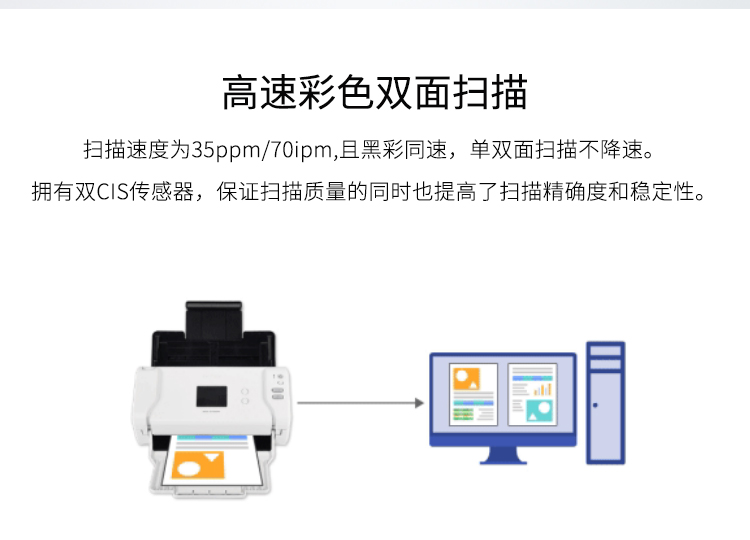 高速彩色双面扫描

扫描速度为35ppm/70ipm,且黑彩同速，单双面扫描不降速。

拥有双CIS传感器，保证扫描质量的同时也提高了扫描精确度和稳定性。