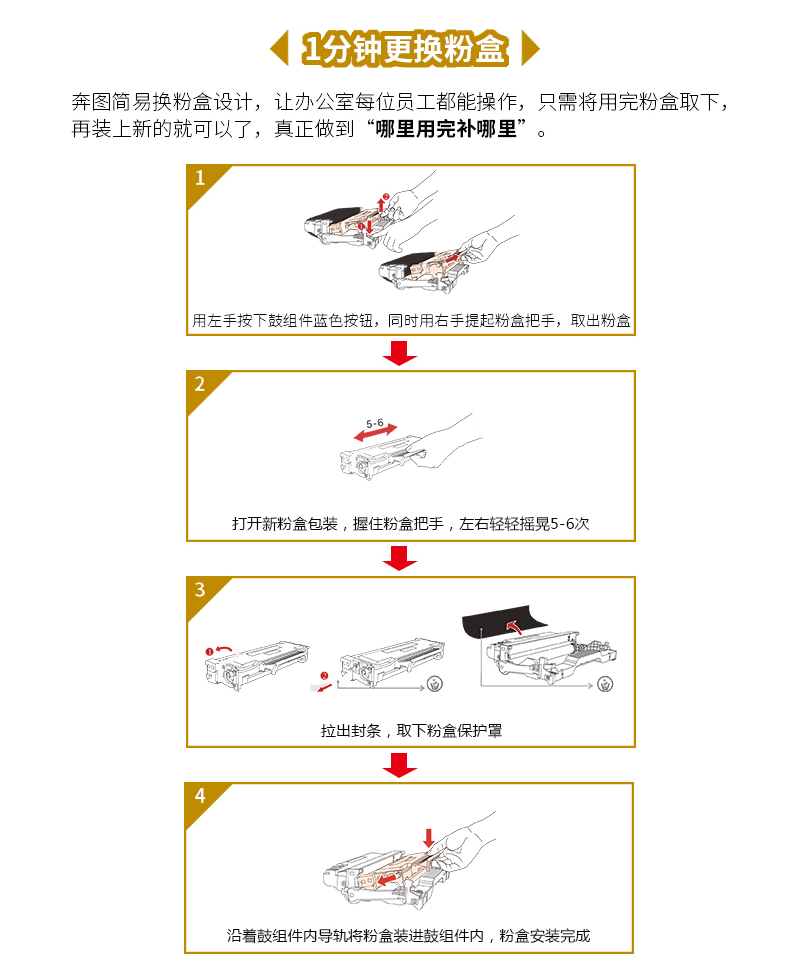 1分钟更换粉盒

奔图简易换粉盒设计，让办公室每位员工都能操作，只需将用完粉盒取下，再装上新的就可以了，真正做到“哪里用完补哪里”。

1

用左手按下鼓组件蓝色按钮，同时用右手提起粉盒把手，取出粉盒

2

5-6

打开新粉盒包装，握住粉盒把手，左右轻轻摇晃5-6次

3

拉出封条，取下粉盒保护罩

4

沿着鼓组件内导轨将粉盒装进鼓组件内，粉盒安装完成