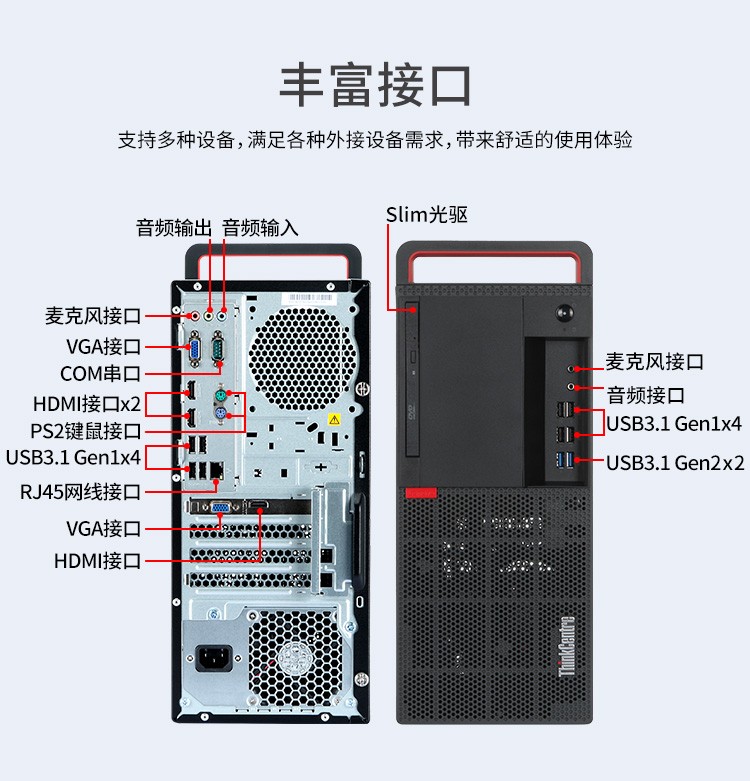 丰富接口

支持多种设备，满足各种外接设备需求，带来舒适的使用体验

音频输出 音频输入

麦克风接口
VGA接口
COM串口
HDMI接口x2
PS2键鼠接口
USB3.1 Gen1x4
RJ45网线接口
VGA接口
HDMI接口

Slim光驱

麦克风接口
音频接口
USB3.1 Gen1x4
USB3.1 Gen2x2

ThinkCentre