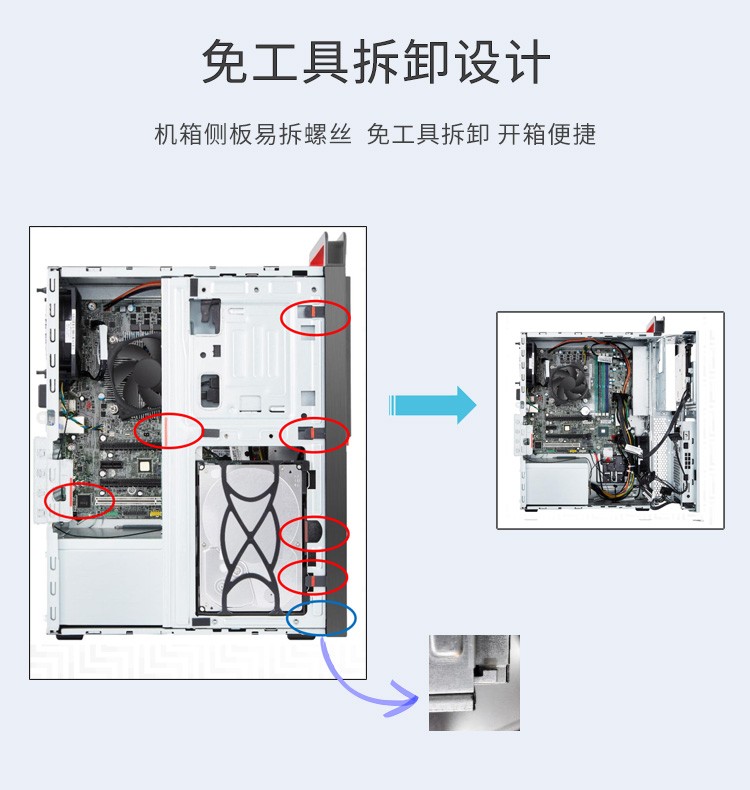 免工具拆卸设计

机箱侧板易拆螺丝 免工具拆卸 开箱便捷