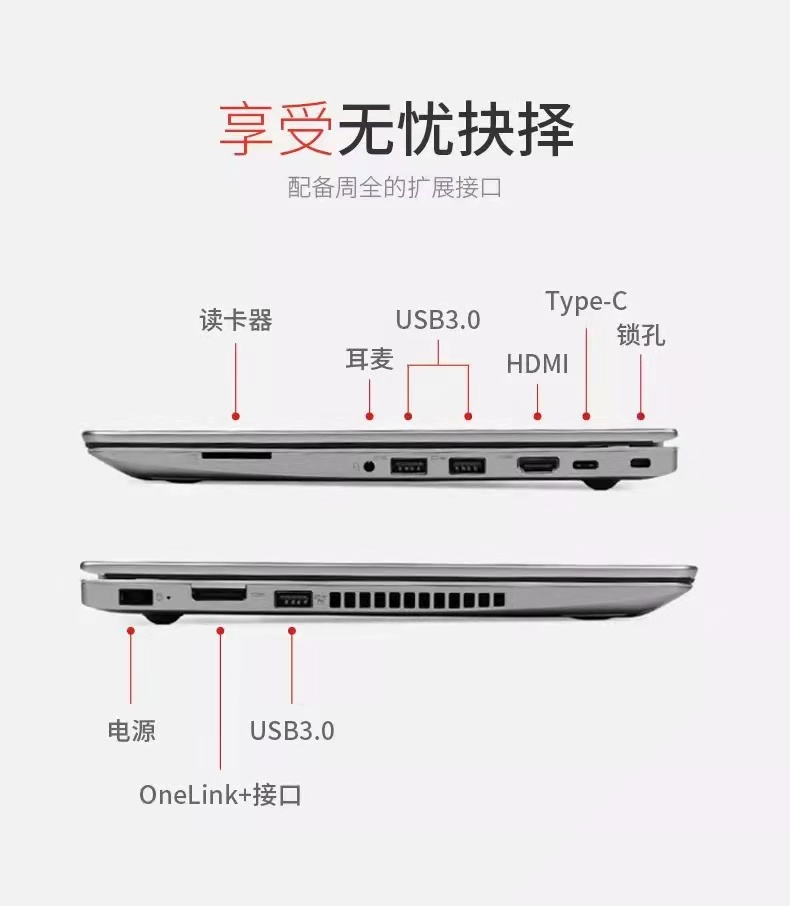 享受无忧抉择

配备周全的扩展接口

读卡器

耳麦

USB3.0

HDMI

Type-C

锁孔

电源

OneLink+接口

USB3.0