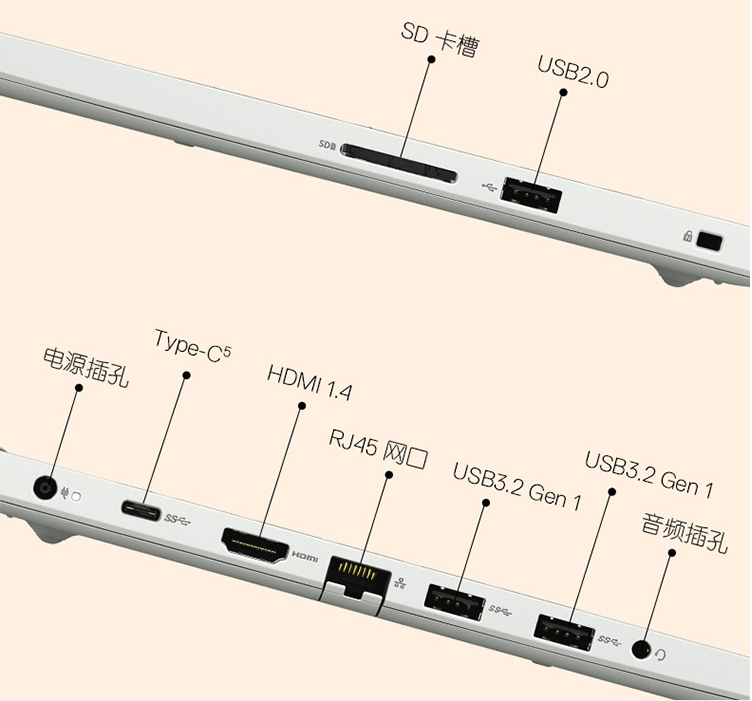 SD 卡槽

USB2.0

SD

电源插孔

Type-C$^5$

HDMI 1.4

RJ45 网口

USB3.2 Gen 1

USB3.2 Gen 1

音频插孔

SS

HDMI

SS

SS